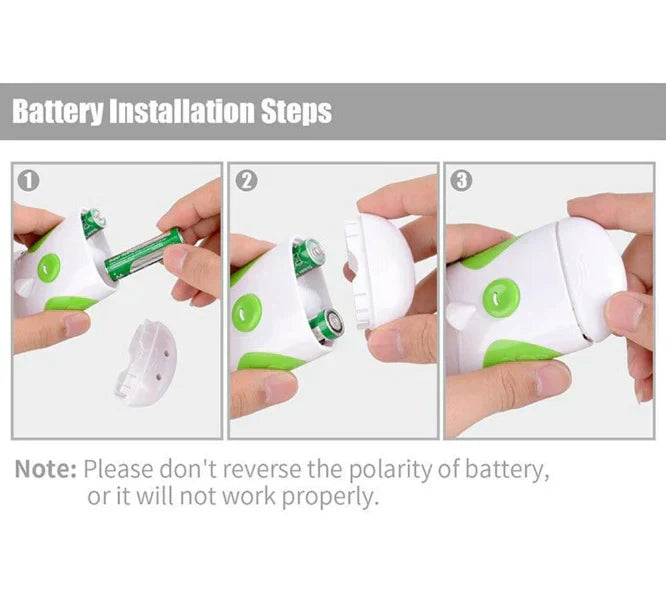 Battery Installation Steps

1

2

3

Note: Please don't reverse the polarity of battery, or it will not work properly.